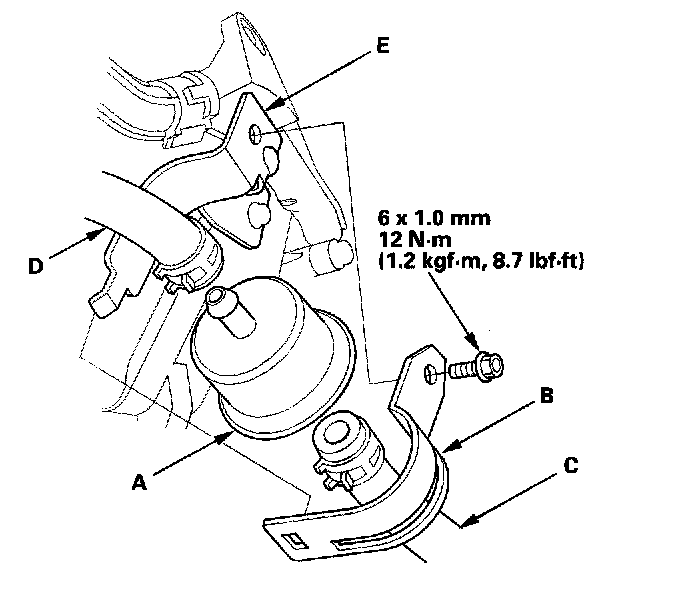 E

6 x 1.0 mm
12 N·m
(1.2 kgf·m, 8.7 lbf·ft)

D

B

C

A