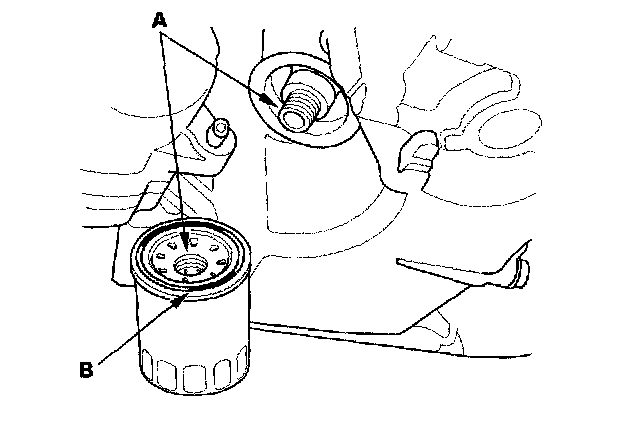 A

B