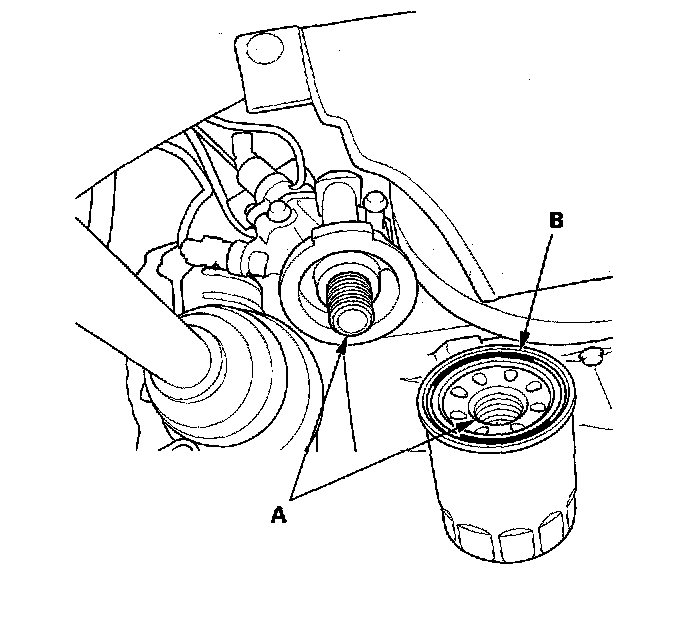 B

A