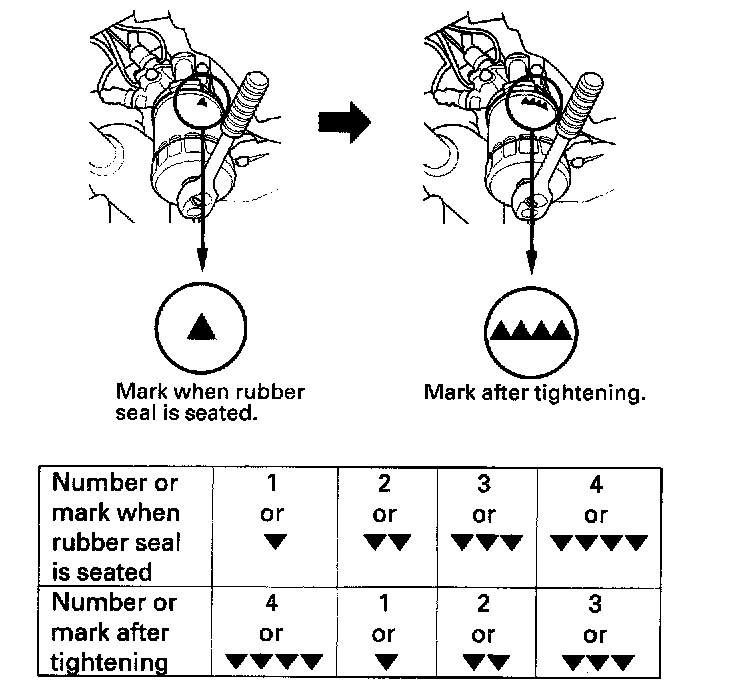 ▲

▲▲▲▲

Mark when rubber seal is seated.

Mark after tightening.

| Number or mark when rubber seal is seated | 1 or ▼ | 2 or ▼▼ | 3 or ▼▼▼ | 4 or ▼▼▼▼ |
|---|---|---|---|---|
| Number or mark after tightening | 4 or ▼▼▼▼ | 1 or ▼ | 2 or ▼▼ | 3 or ▼▼▼ |