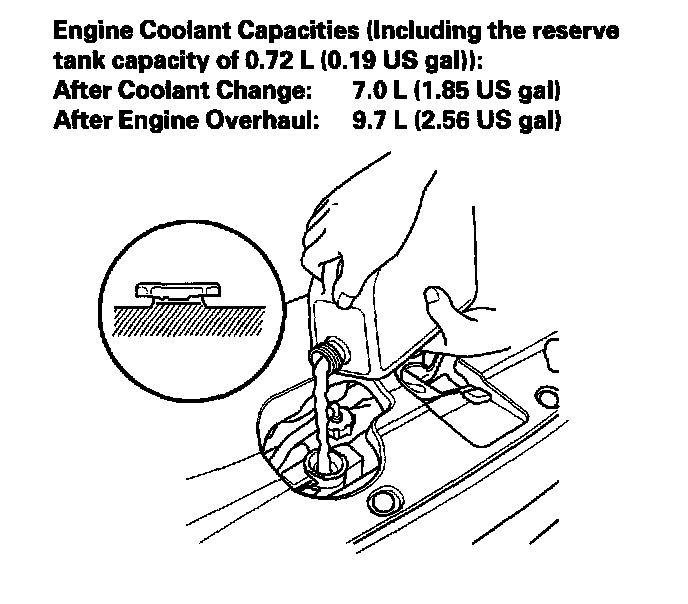 Engine Coolant Capacities (Including the reserve tank capacity of 0.72 L (0.19 US gal)):
After Coolant Change: 7.0 L (1.85 US gal)
After Engine Overhaul: 9.7 L (2.56 US gal)