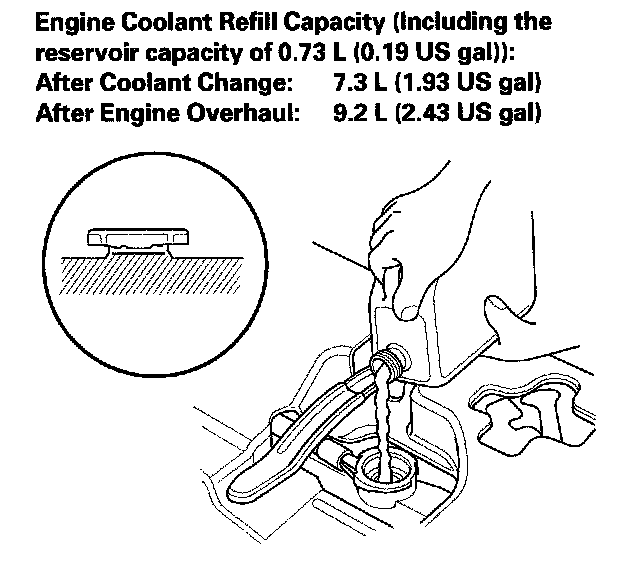 Engine Coolant Refill Capacity (Including the reservoir capacity of 0.73 L (0.19 US gal)):
After Coolant Change: 7.3 L (1.93 US gal)
After Engine Overhaul: 9.2 L (2.43 US gal)