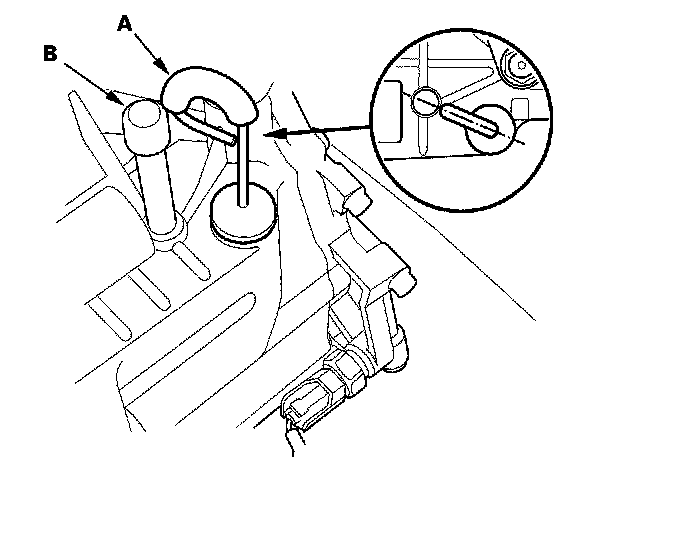 A

B