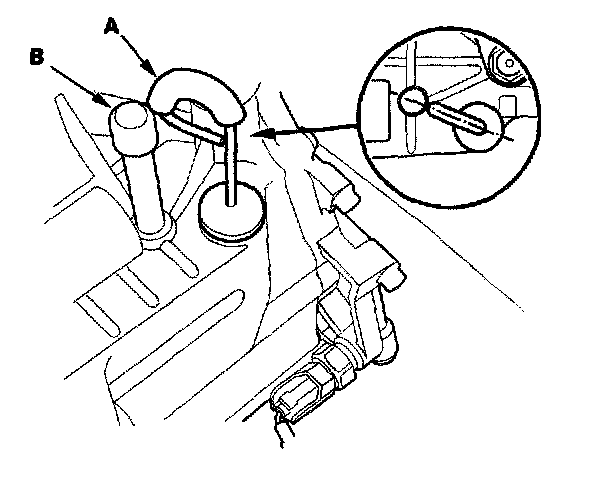 A

B