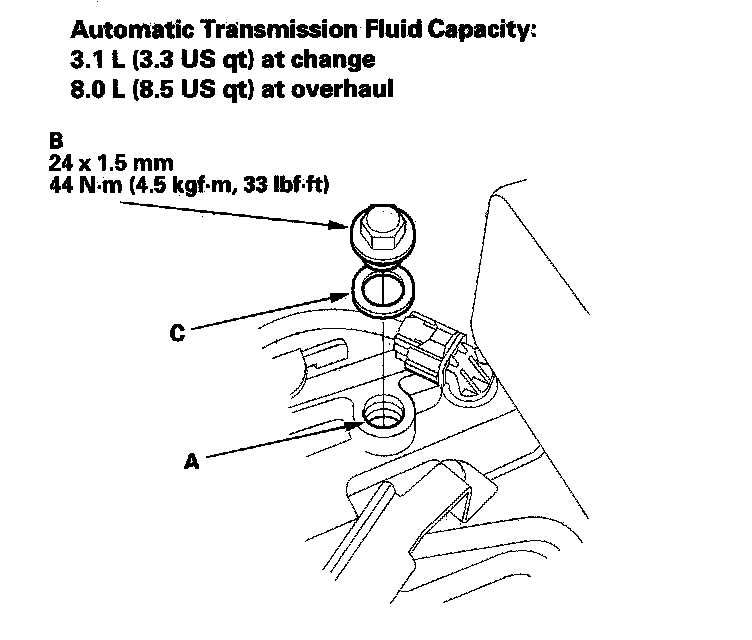 Automatic Transmission Fluid Capacity:
3.1 L (3.3 US qt) at change
8.0 L (8.5 US qt) at overhaul

B
24 x 1.5 mm
44 N·m (4.5 kgf·m, 33 lbf·ft)

C

A