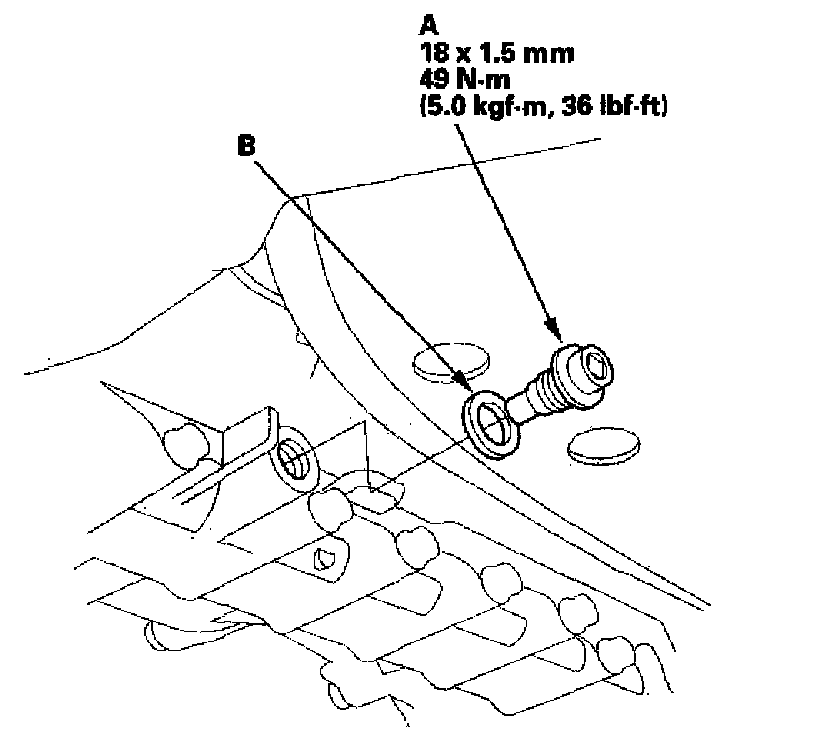 A
18 x 1.5 mm
49 N·m
(5.0 kgf·m, 36 lbf·ft)

B