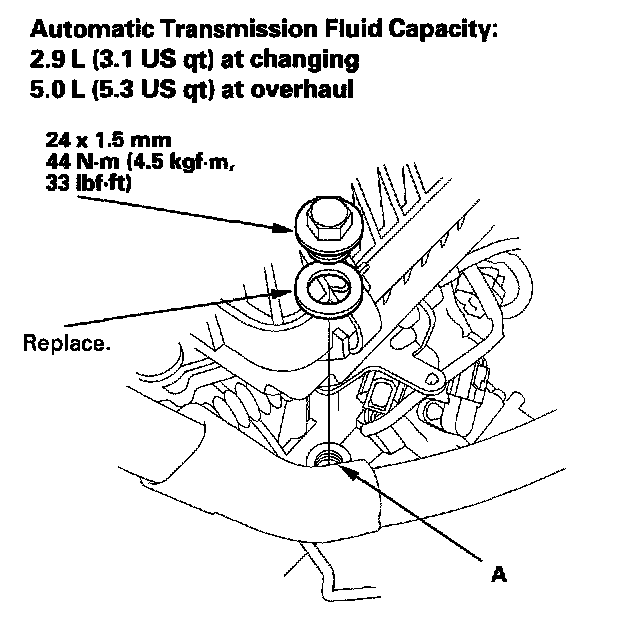 Automatic Transmission Fluid Capacity:
2.9 L (3.1 US qt) at changing
5.0 L (5.3 US qt) at overhaul

24 x 1.5 mm
44 N·m (4.5 kgf·m, 33 lbf·ft)

Replace.

A