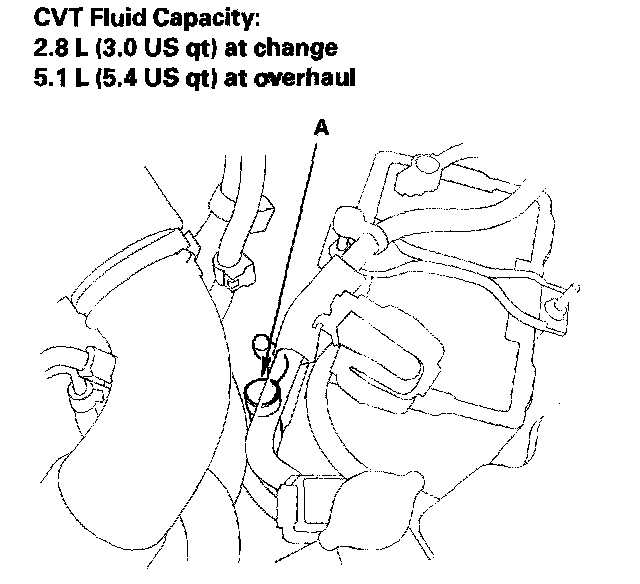 CVT Fluid Capacity:
2.8 L (3.0 US qt) at change
5.1 L (5.4 US qt) at overhaul

A