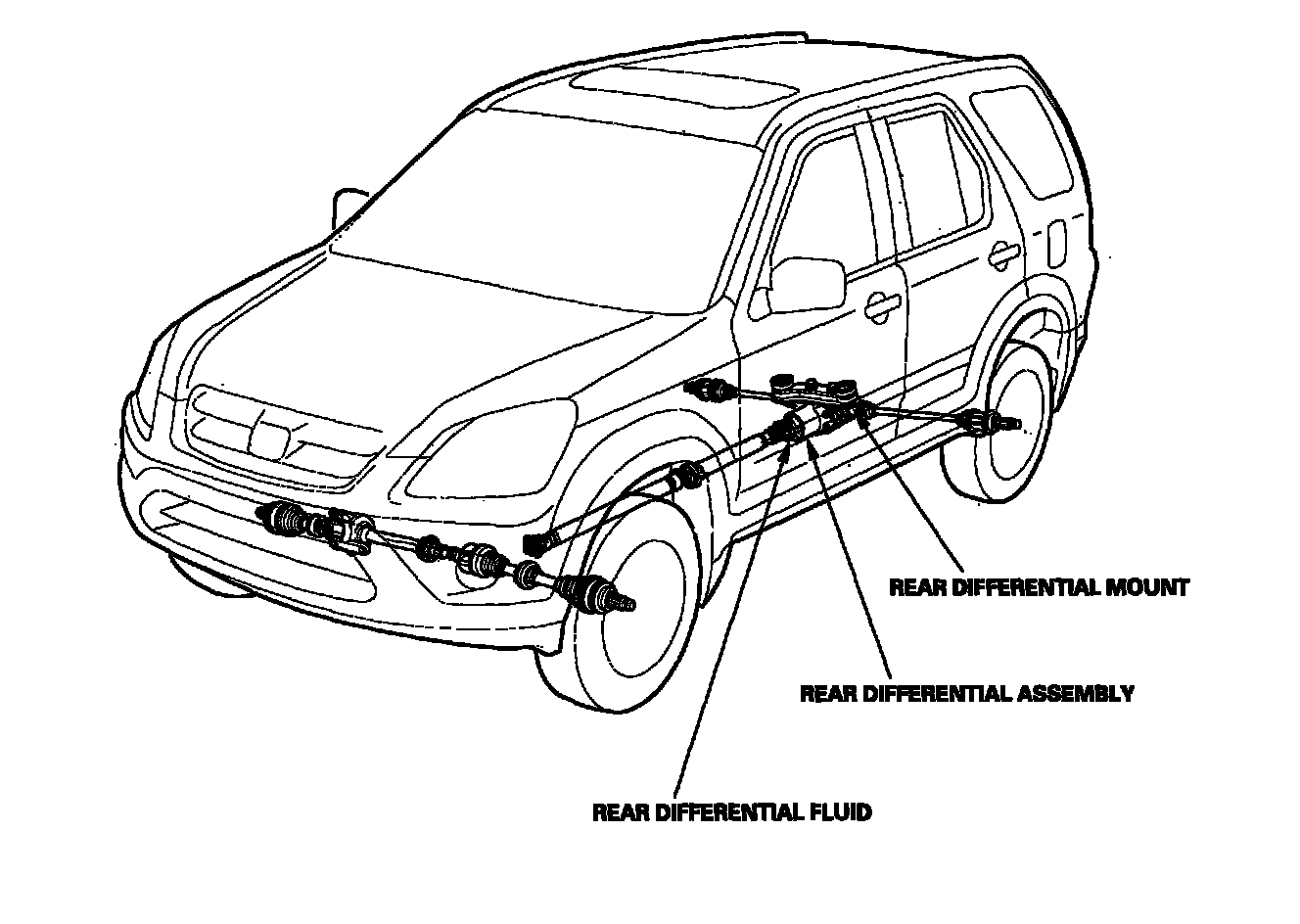 REAR DIFFERENTIAL MOUNT

REAR DIFFERENTIAL ASSEMBLY

REAR DIFFERENTIAL FLUID