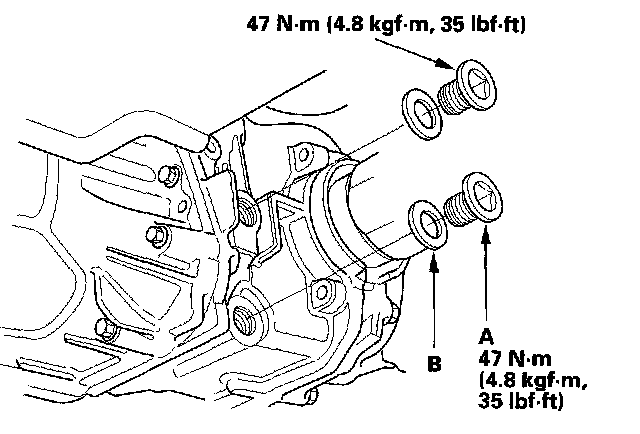 47 N·m (4.8 kgf·m, 35 lbf·ft)

B

A
47 N·m
(4.8 kgf·m,
35 lbf·ft)