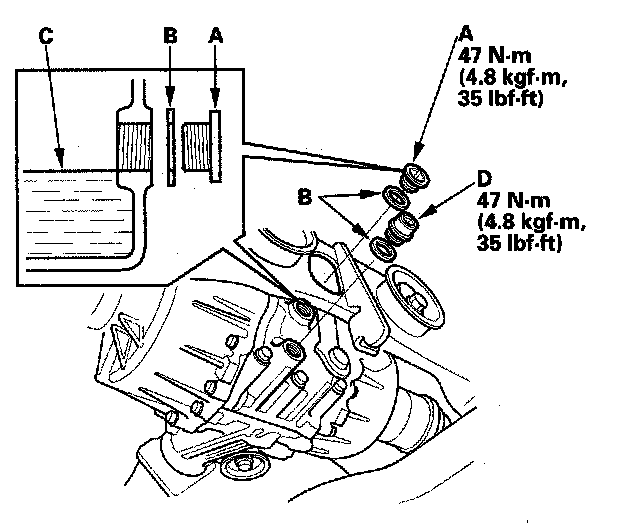 C B A

A
47 N·m
(4.8 kgf·m,
35 lbf·ft)

B

D
47 N·m
(4.8 kgf·m,
35 lbf·ft)