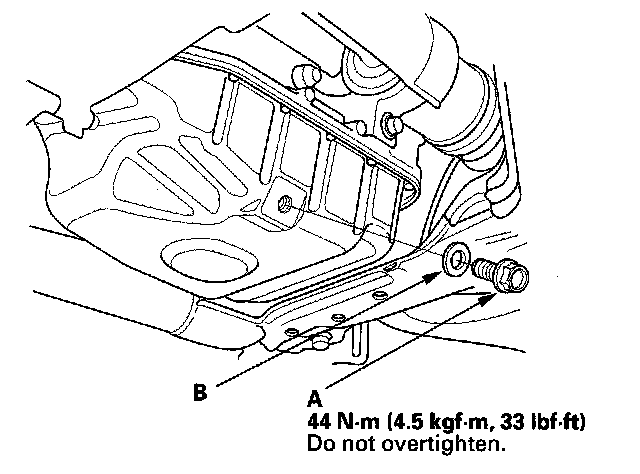 B

A
44 N·m (4.5 kgf·m, 33 lbf·ft)
Do not overtighten.