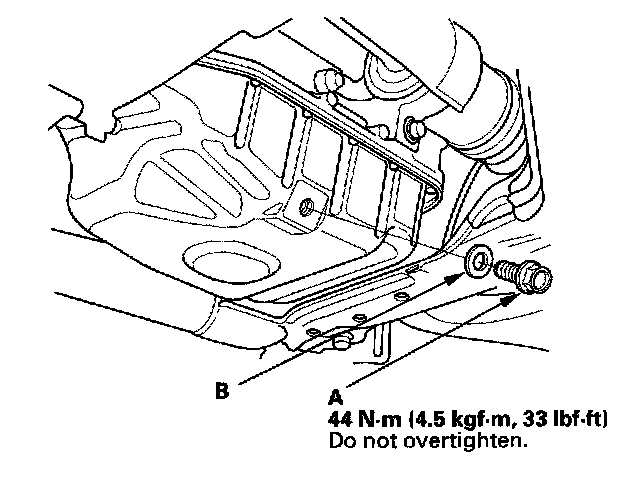 B

A
44 N·m (4.5 kgf·m, 33 lbf·ft)
Do not overtighten.