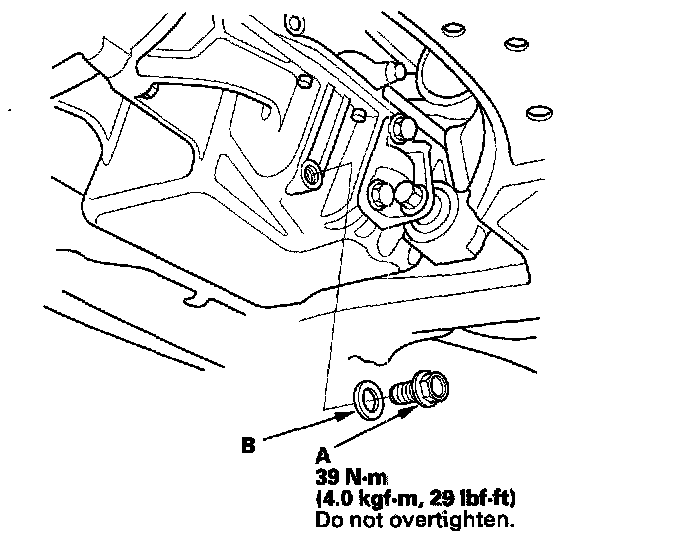 B

A
39 N·m
(4.0 kgf·m, 29 lbf·ft)
Do not overtighten.