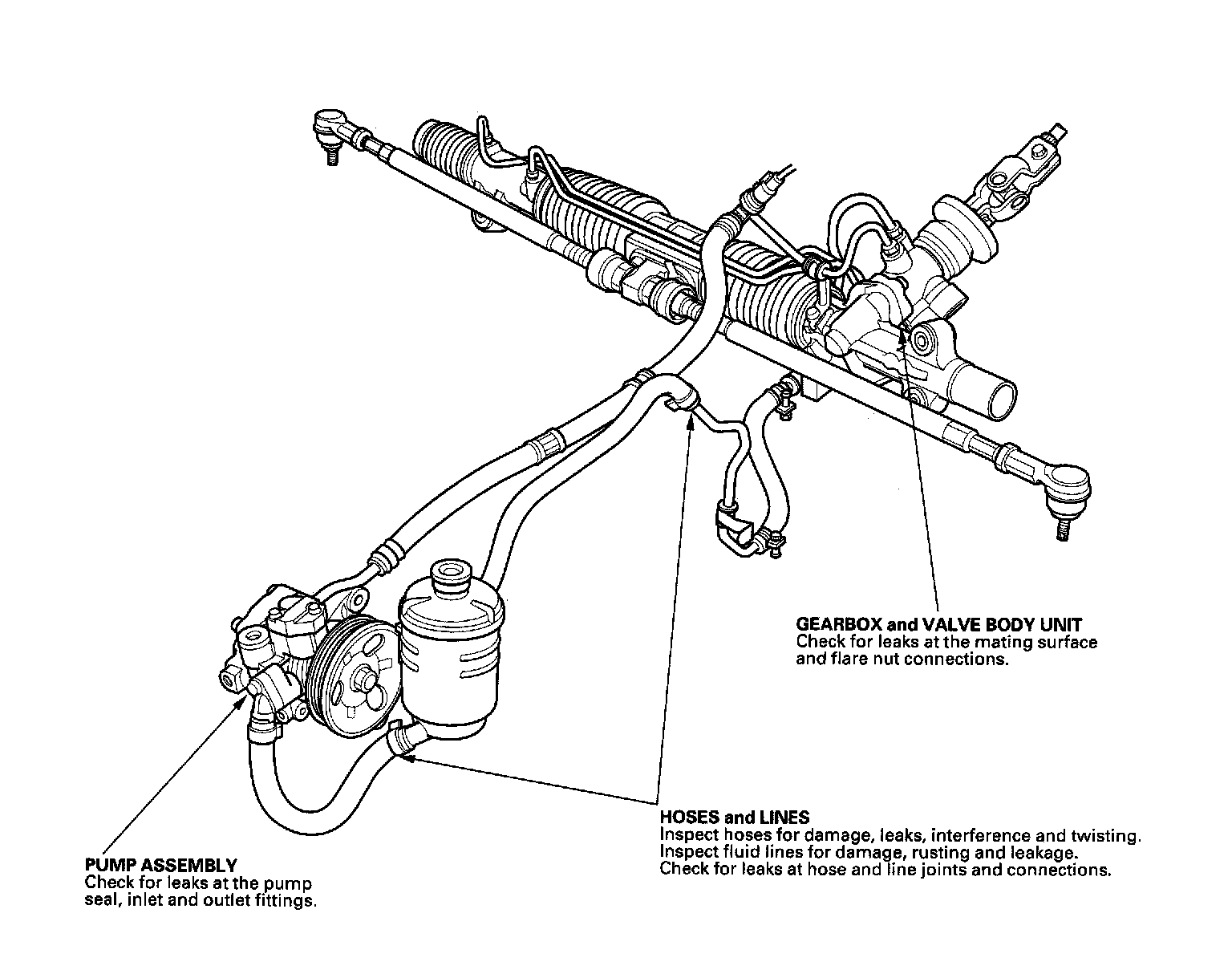 GEARBOX and VALVE BODY UNIT
Check for leaks at the mating surface and flare nut connections.

HOSES and LINES
Inspect hoses for damage, leaks, interference and twisting.
Inspect fluid lines for damage, rusting and leakage.
Check for leaks at hose and line joints and connections.

PUMP ASSEMBLY
Check for leaks at the pump seal, inlet and outlet fittings.