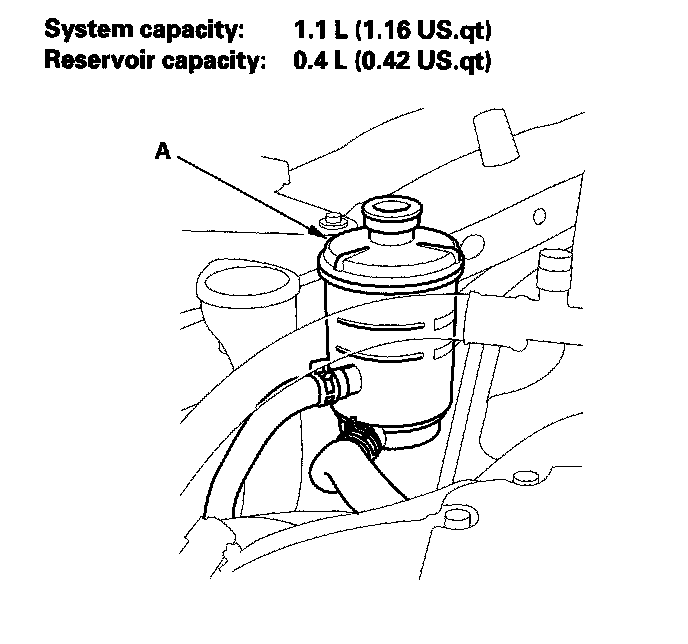 System capacity: 1.1 L (1.16 US.qt)
Reservoir capacity: 0.4 L (0.42 US.qt)

A