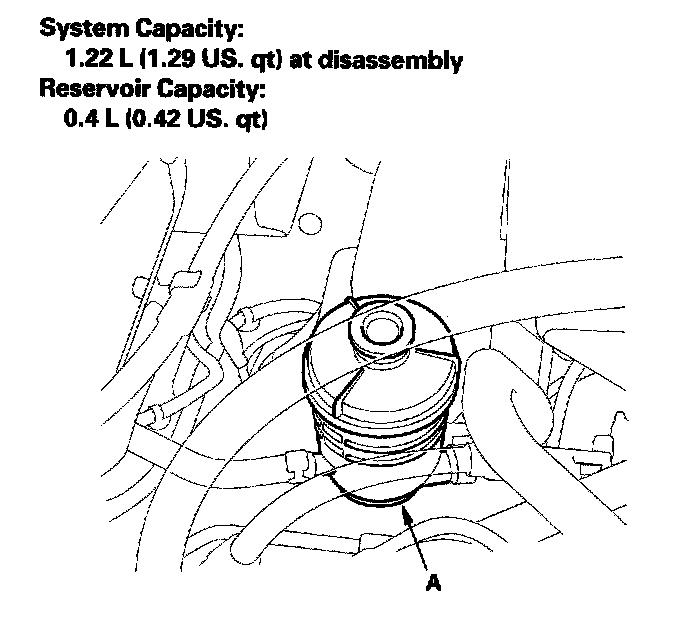 System Capacity:
1.22 L (1.29 US. qt) at disassembly
Reservoir Capacity:
0.4 L (0.42 US. qt)

A