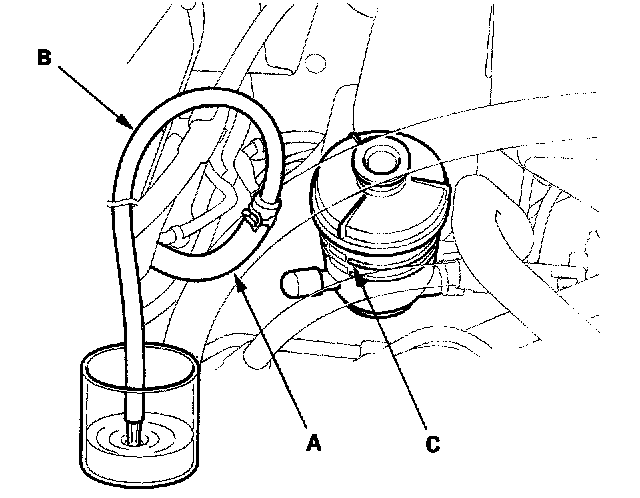 B

A

C