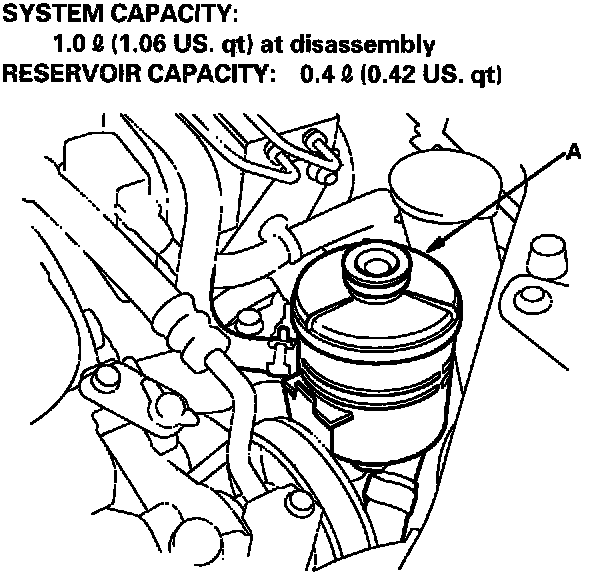 SYSTEM CAPACITY:
1.0 ℓ (1.06 US. qt) at disassembly
RESERVOIR CAPACITY: 0.4 ℓ (0.42 US. qt)

A