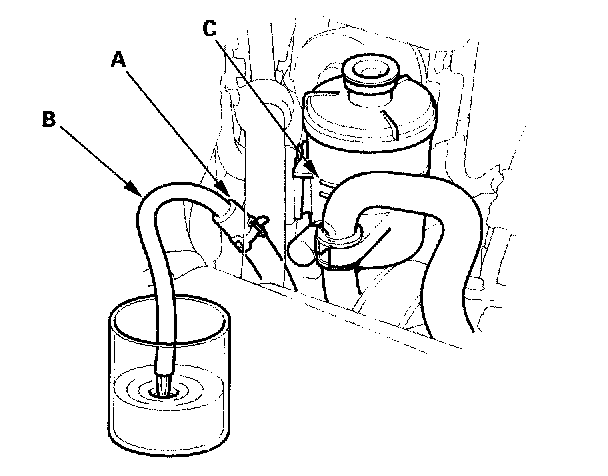 C
A
B