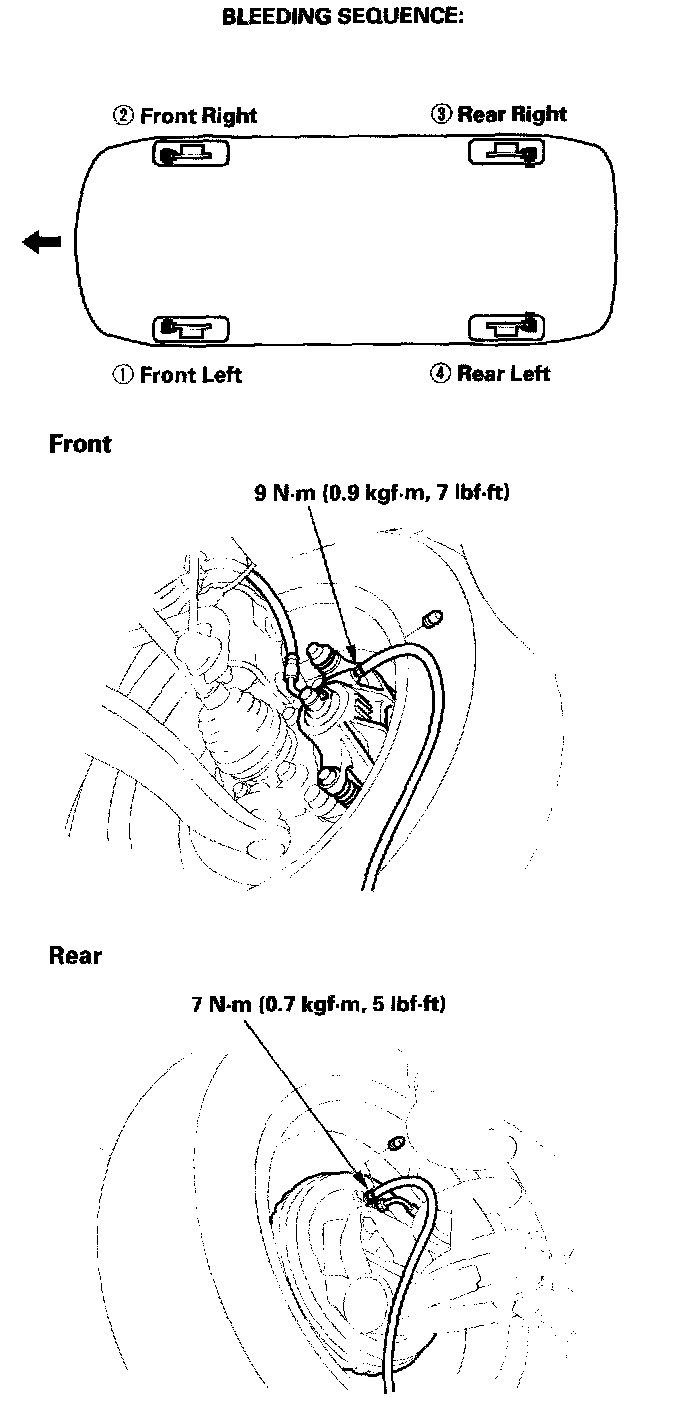 BLEEDING SEQUENCE:

② Front Right

③ Rear Right

① Front Left

④ Rear Left

Front

9 N·m (0.9 kgf·m, 7 lbf·ft)

Rear

7 N·m (0.7 kgf·m, 5 lbf·ft)