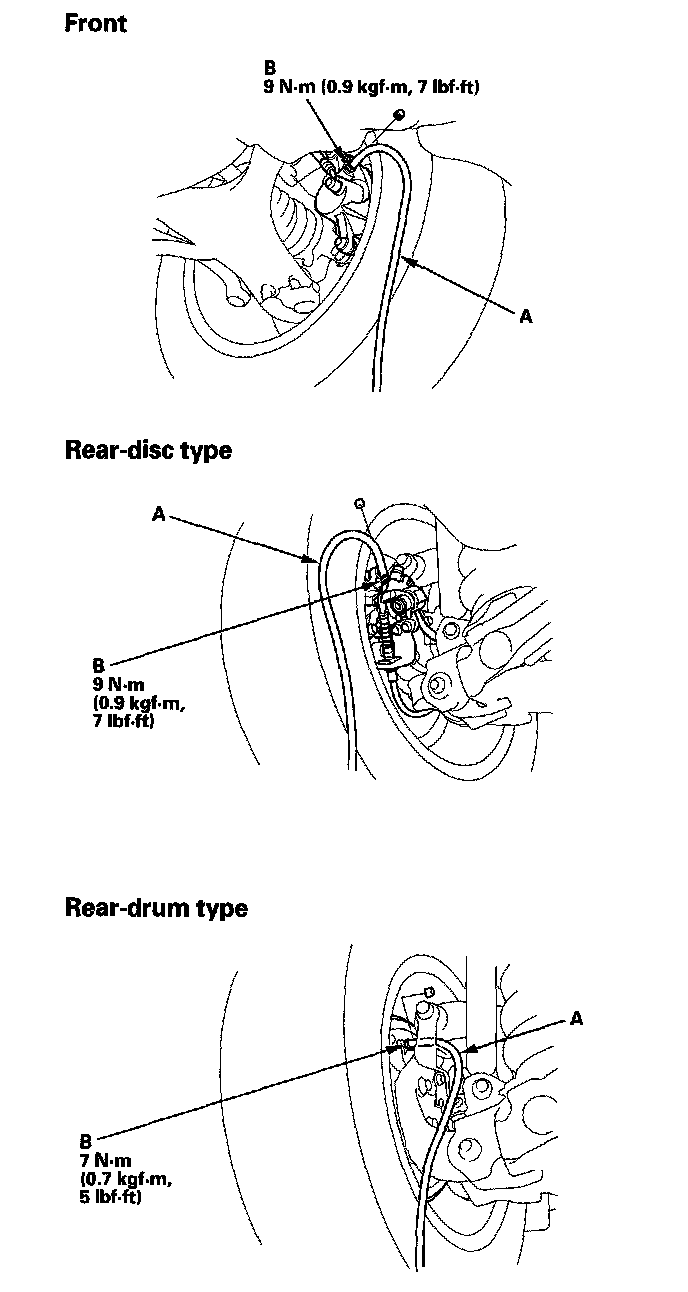 Front

B
9 N·m (0.9 kgf·m, 7 lbf·ft)

A

Rear-disc type

A

B
9 N·m
(0.9 kgf·m,
7 lbf·ft)

Rear-drum type

A

B
7 N·m
(0.7 kgf·m,
5 lbf·ft)