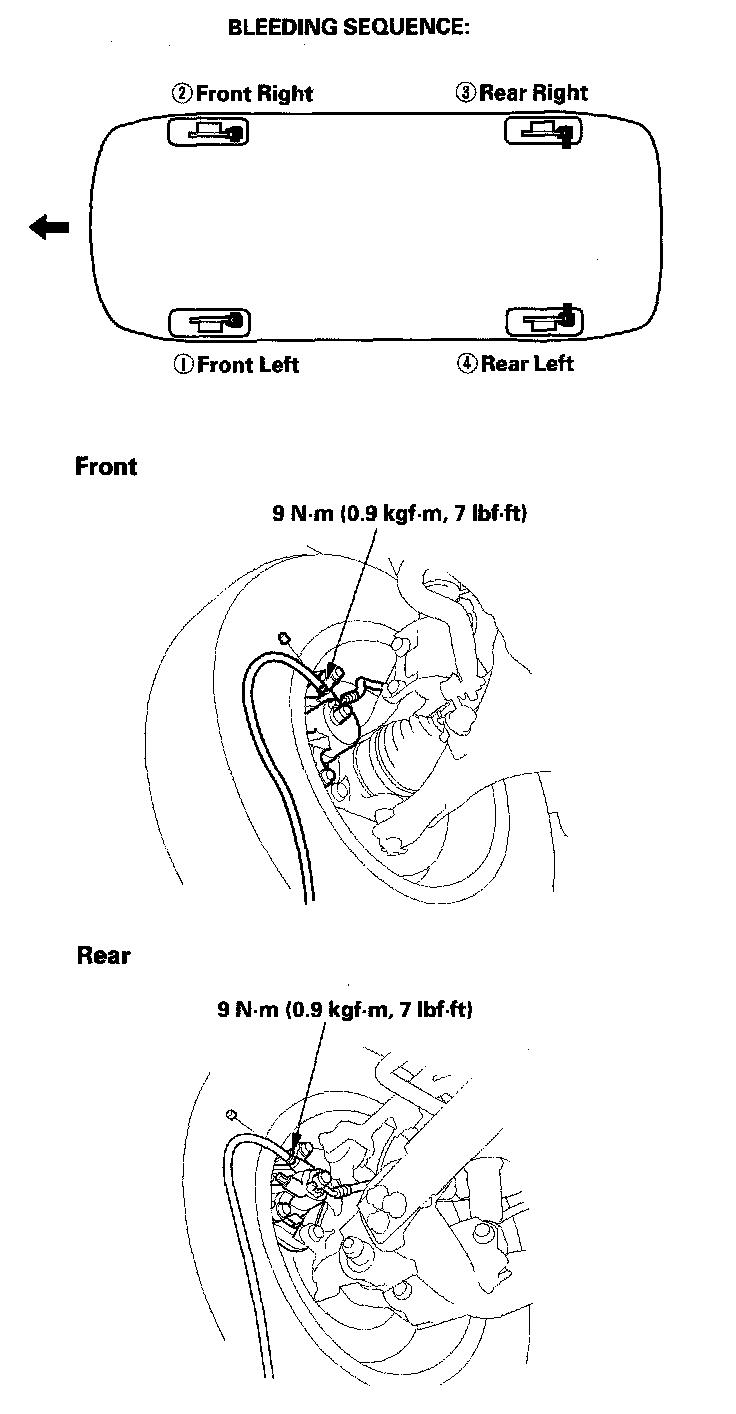 BLEEDING SEQUENCE:

② Front Right

③ Rear Right

① Front Left

④ Rear Left

Front

9 N·m (0.9 kgf·m, 7 lbf·ft)

Rear

9 N·m (0.9 kgf·m, 7 lbf·ft)