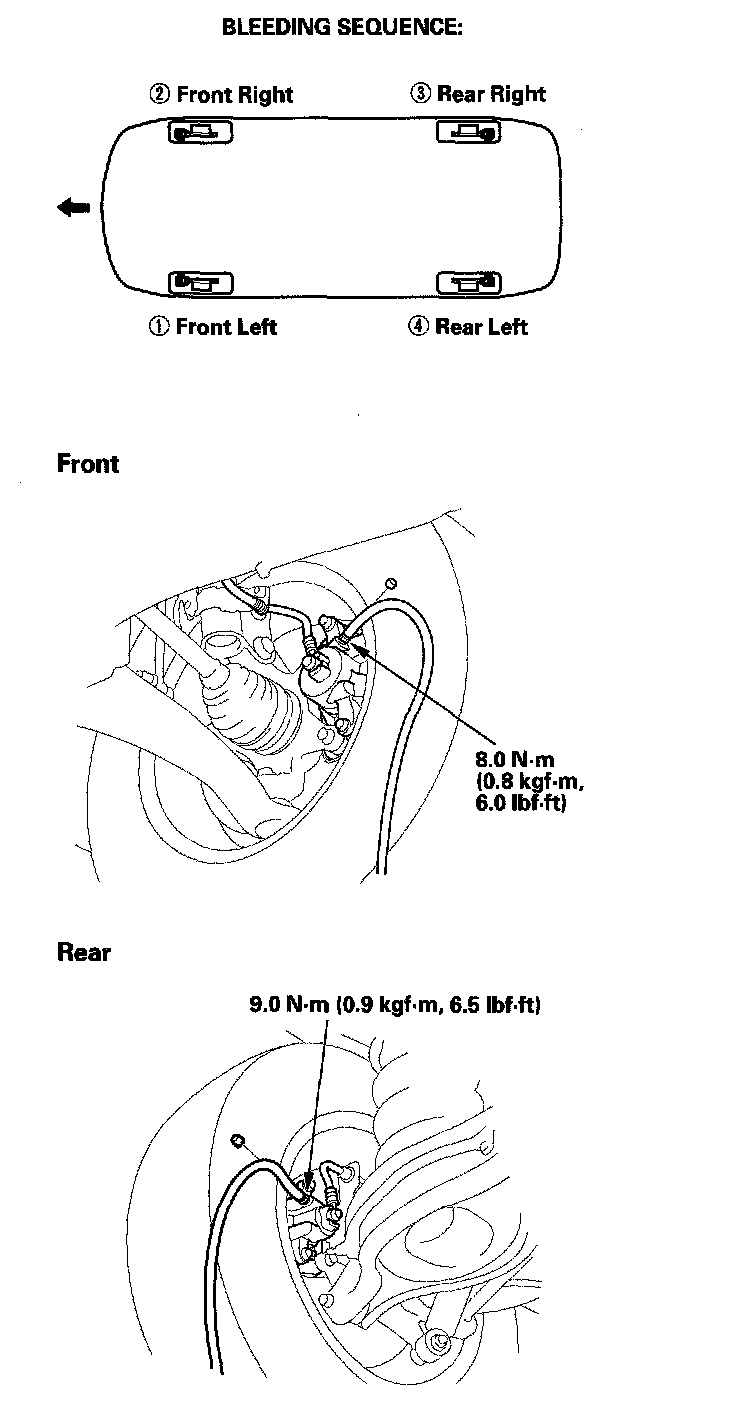 BLEEDING SEQUENCE:

② Front Right

③ Rear Right

① Front Left

④ Rear Left

Front

8.0 N·m (0.8 kgf·m, 6.0 lbf·ft)

Rear

9.0 N·m (0.9 kgf·m, 6.5 lbf·ft)