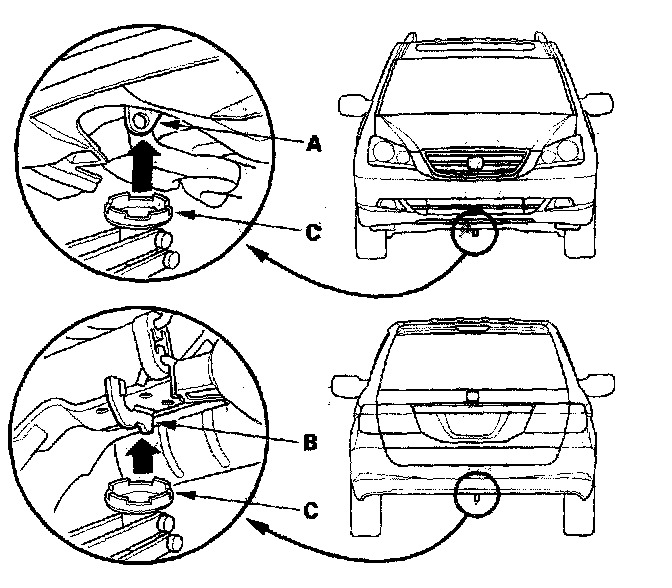 A

C

B

C