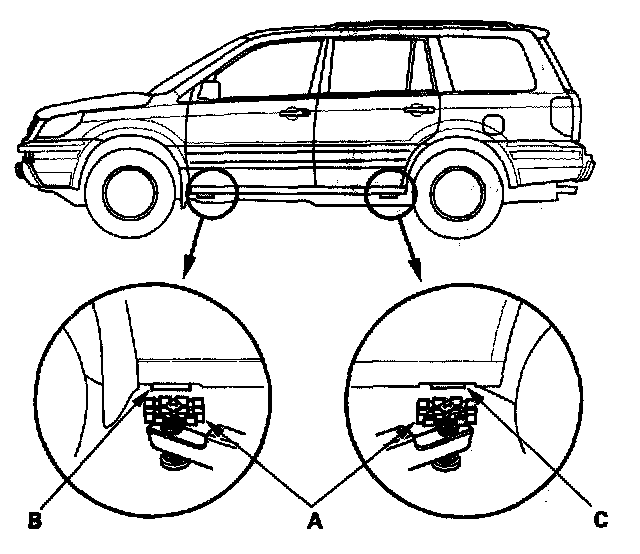 B
A
C