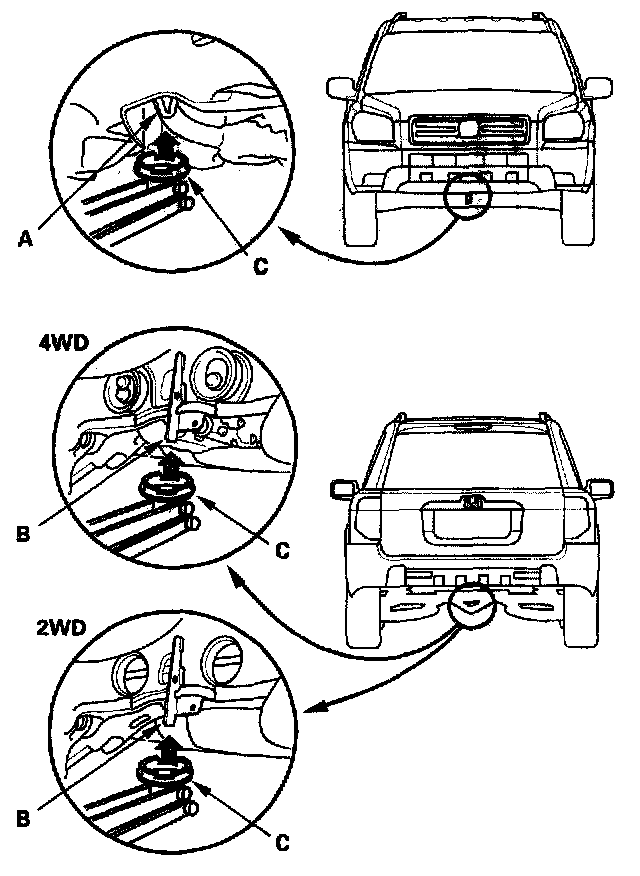 A

C

4WD

B

C

2WD

B

C