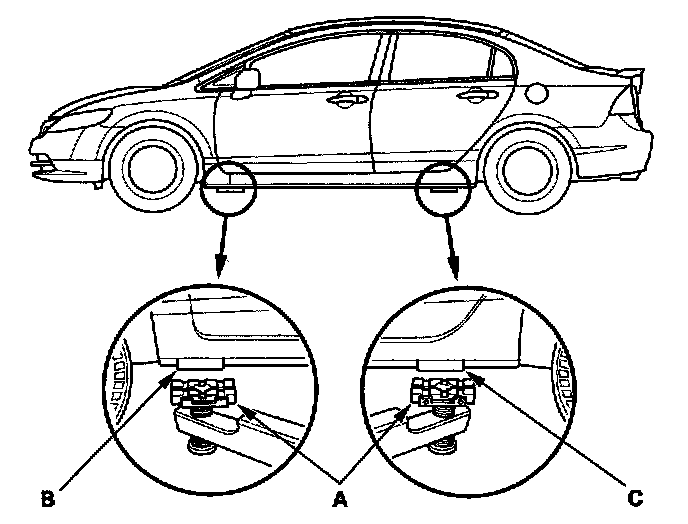 B
A
C