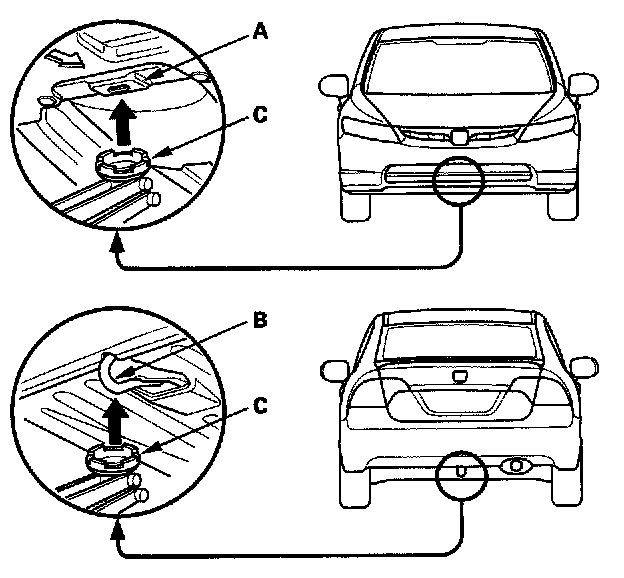 A

C

B

C