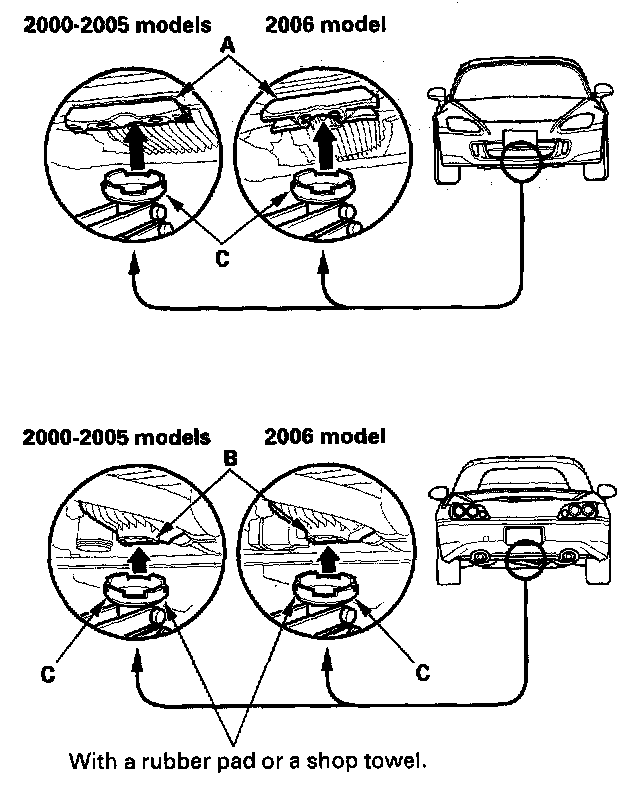 2000-2005 models 2006 model

A

C

2000-2005 models 2006 model

B

C

C

With a rubber pad or a shop towel.