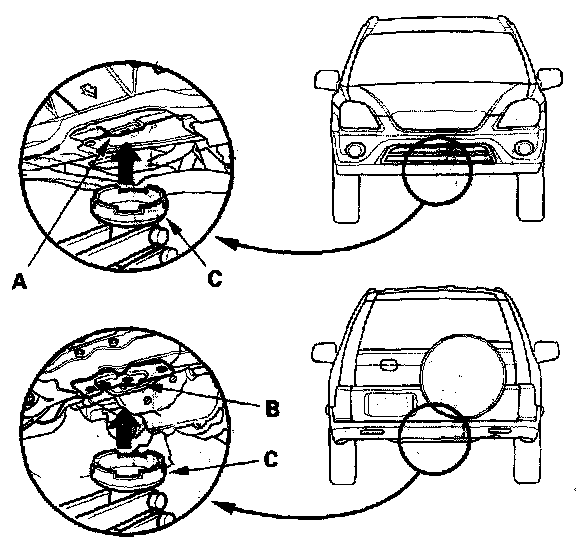 A
C
B
C