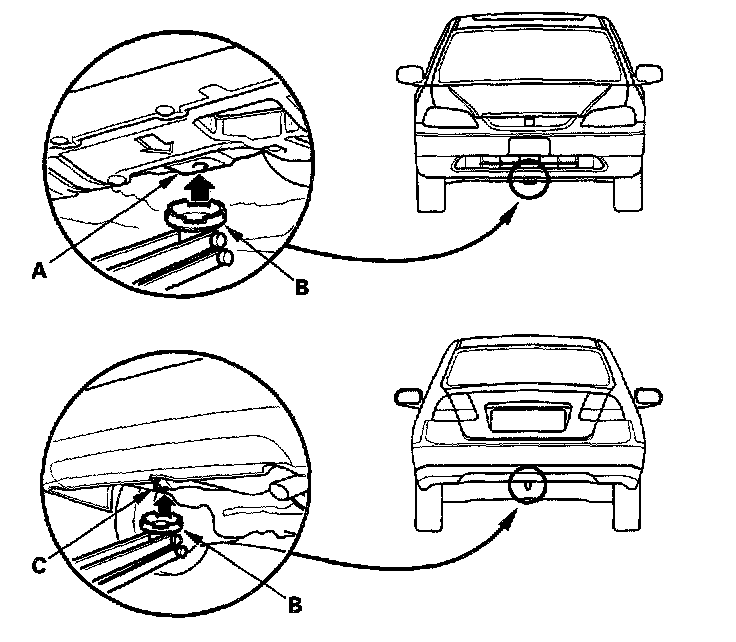 A
B
C
B