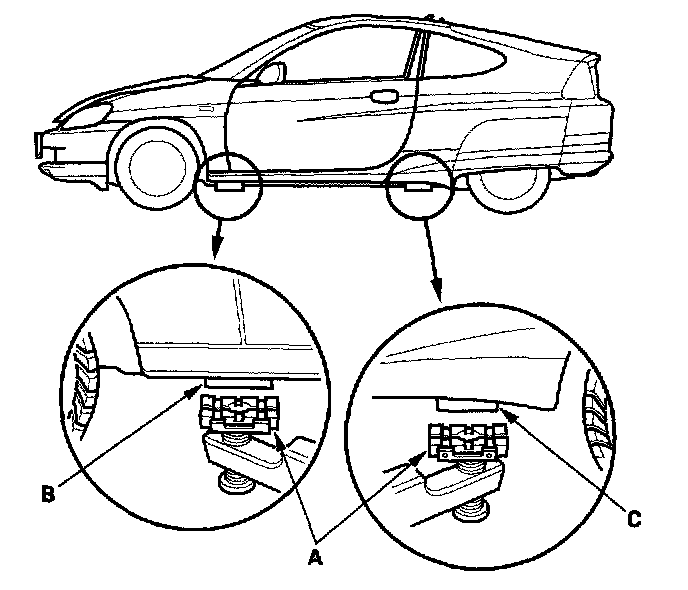 B

A

C