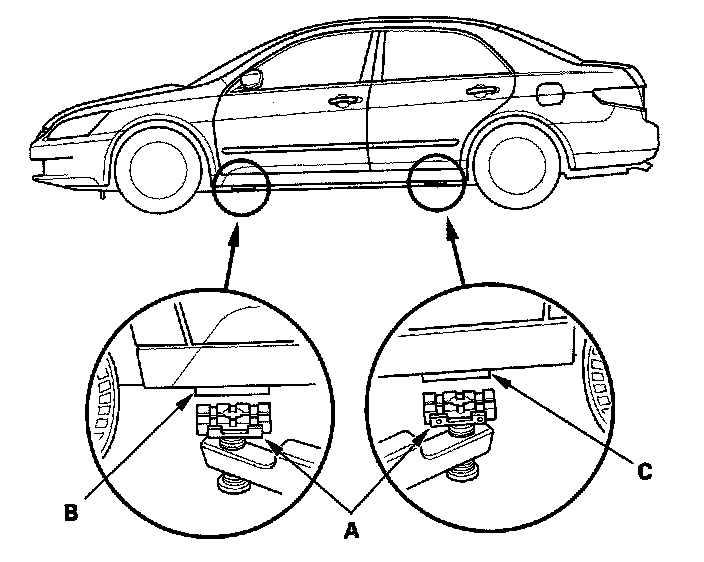 B

A

C