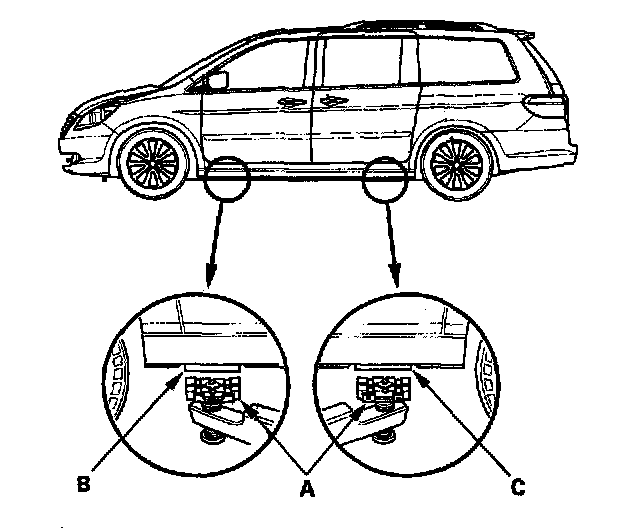 B
A
C