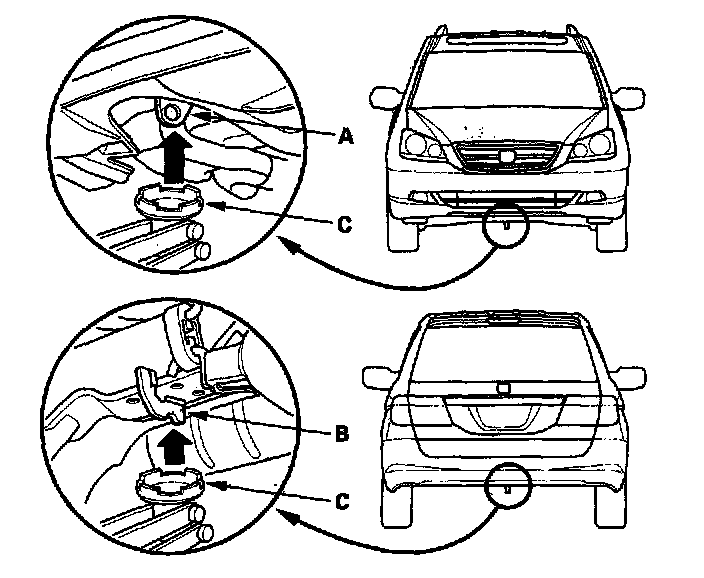 A
C
B
C