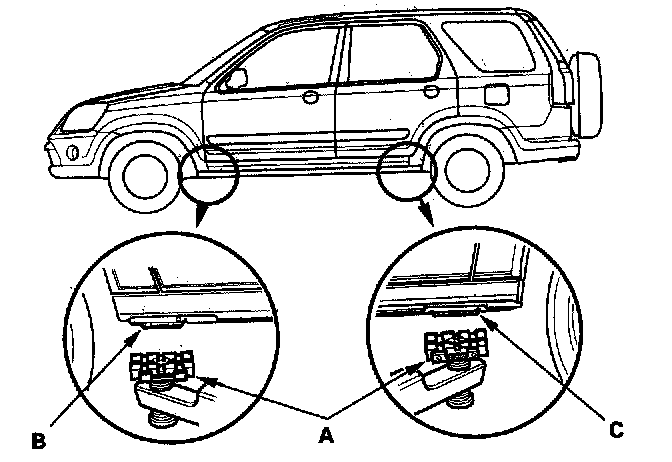 B
A
C