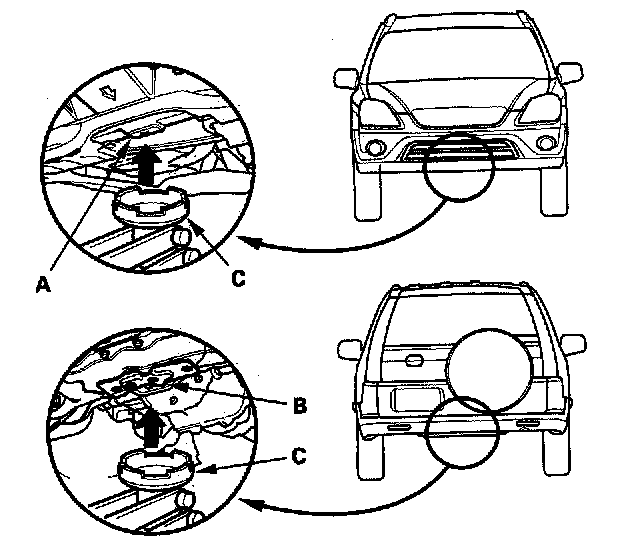 A
C
B
C