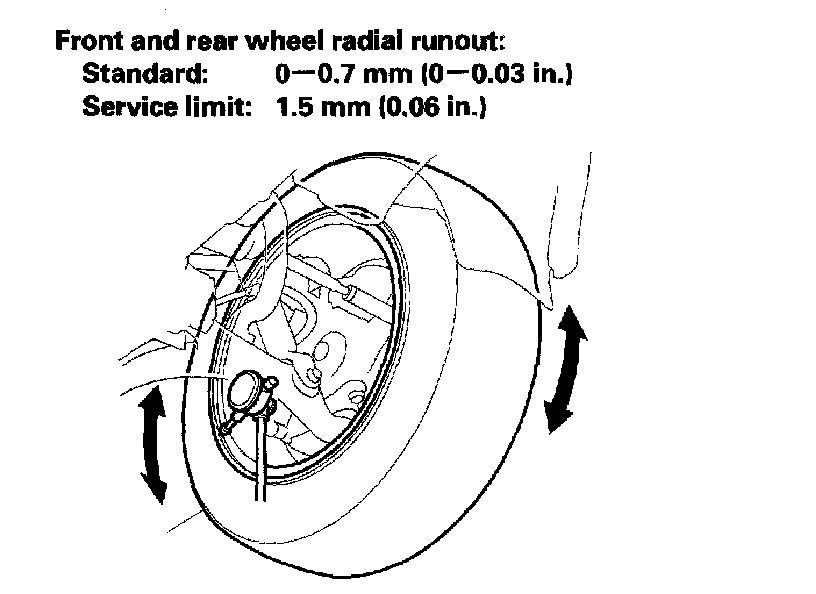 Front and rear wheel radial runout:
Standard: 0—0.7 mm (0—0.03 in.)
Service limit: 1.5 mm (0.06 in.)