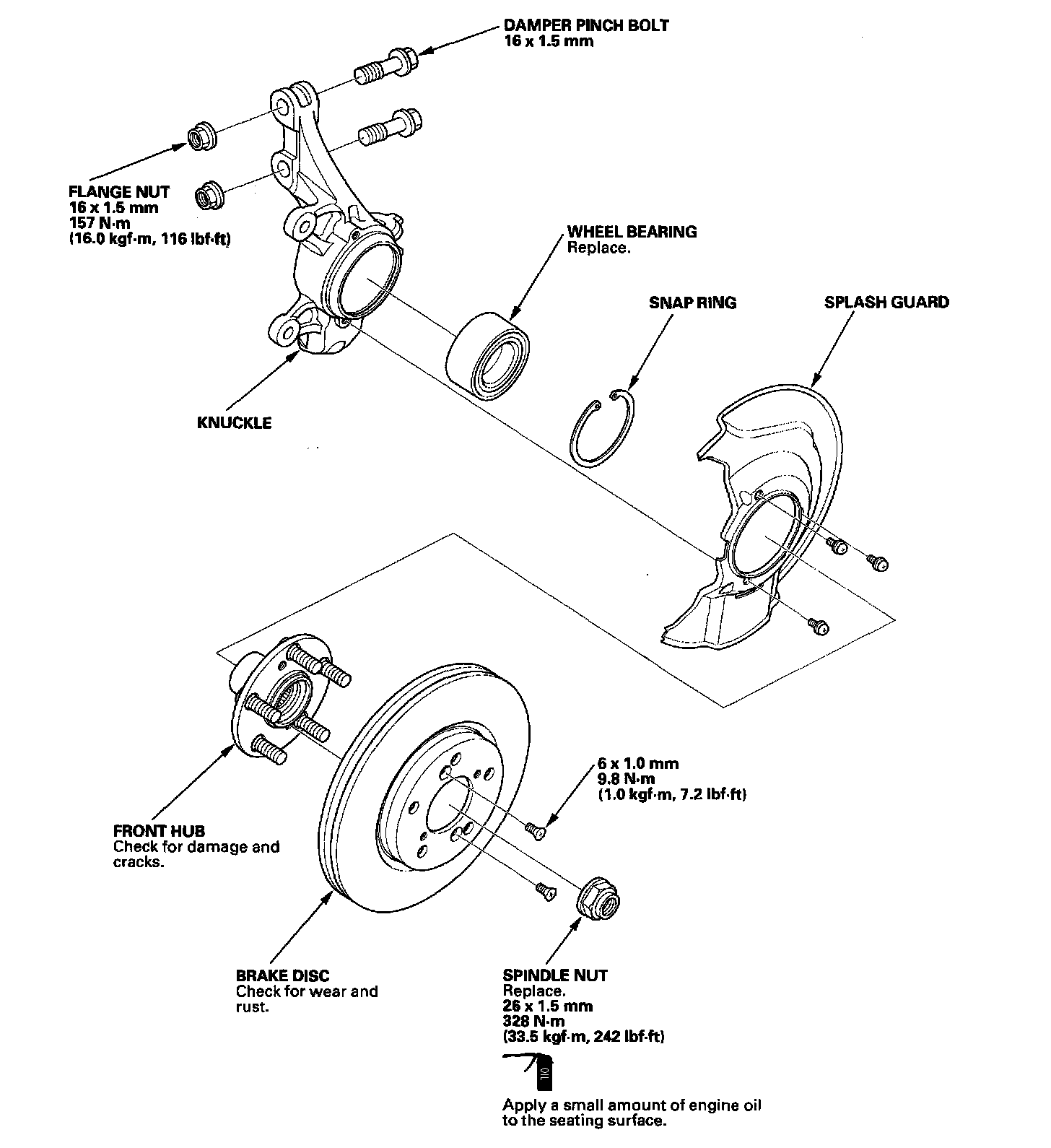 DAMPER PINCH BOLT
16 x 1.5 mm

FLANGE NUT
16 x 1.5 mm
157 N·m
(16.0 kgf·m, 116 lbf·ft)

WHEEL BEARING
Replace.

SNAP RING

SPLASH GUARD

KNUCKLE

6 x 1.0 mm
9.8 N·m
(1.0 kgf·m, 7.2 lbf·ft)

FRONT HUB
Check for damage and cracks.

BRAKE DISC
Check for wear and rust.

SPINDLE NUT
Replace.
26 x 1.5 mm
328 N·m
(33.5 kgf·m, 242 lbf·ft)

OIL

Apply a small amount of engine oil to the seating surface.