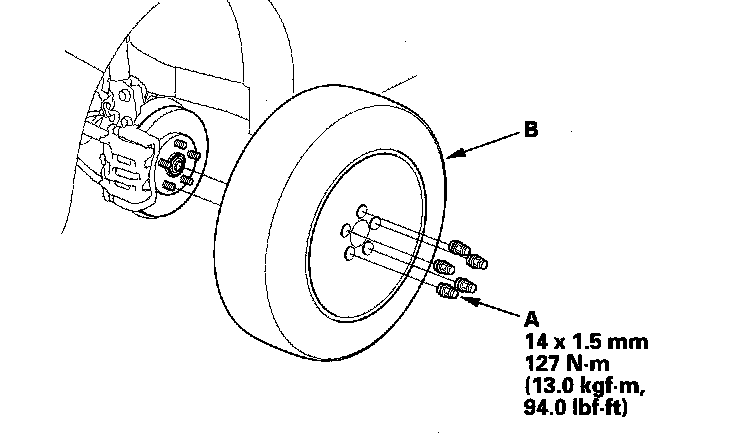 B

A
14 x 1.5 mm
127 N·m
(13.0 kgf·m,
94.0 lbf·ft)