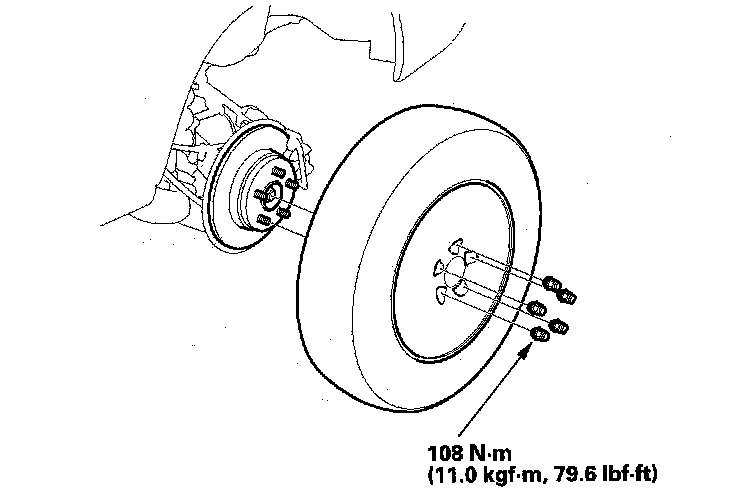 108 N·m
(11.0 kgf·m, 79.6 lbf·ft)