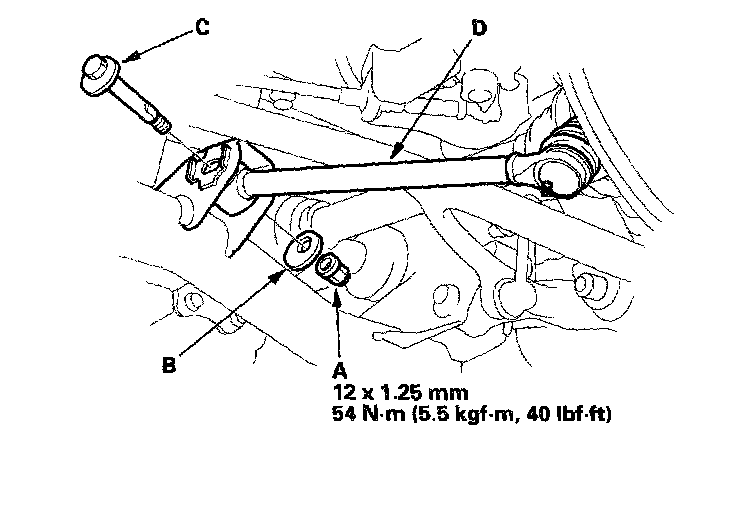 C

D

B

A
12 x 1.25 mm
54 N·m (5.5 kgf·m, 40 lbf·ft)