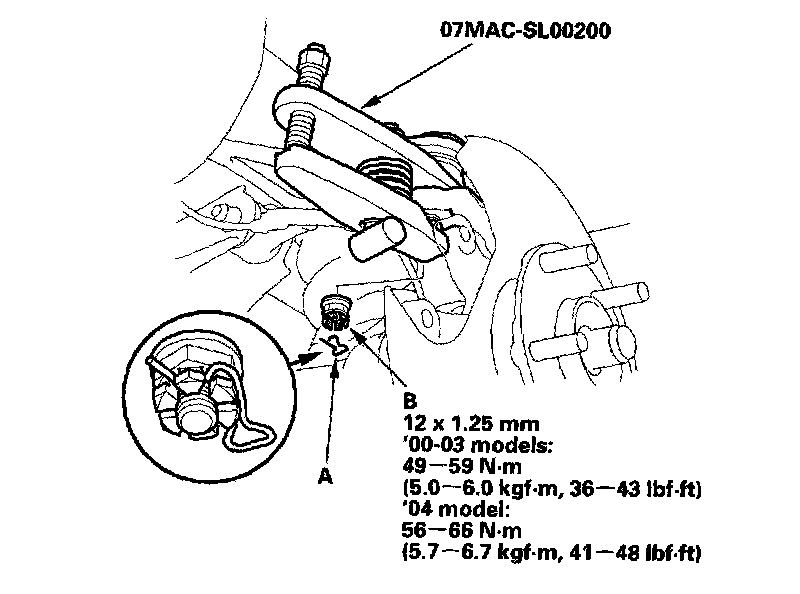 07MAC-SL00200

B
12 x 1.25 mm
'00-03 models:
49—59 N·m
(5.0—6.0 kgf·m, 36—43 lbf·ft)
'04 model:
56—66 N·m
(5.7—6.7 kgf·m, 41—48 lbf·ft)

A