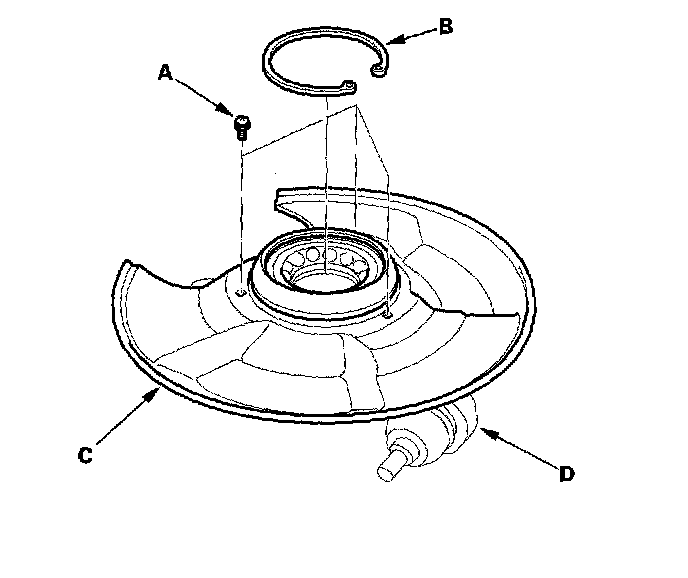 A
B
C
D