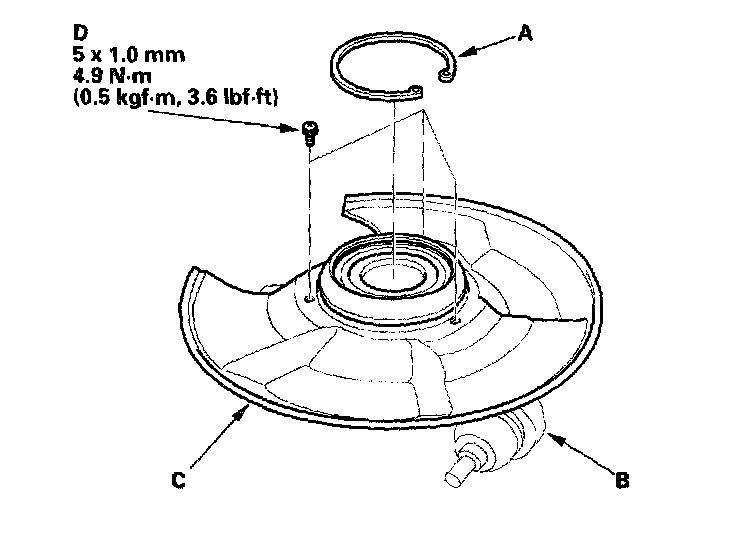 D
5 x 1.0 mm
4.9 N·m
(0.5 kgf·m, 3.6 lbf·ft)

A

C

B